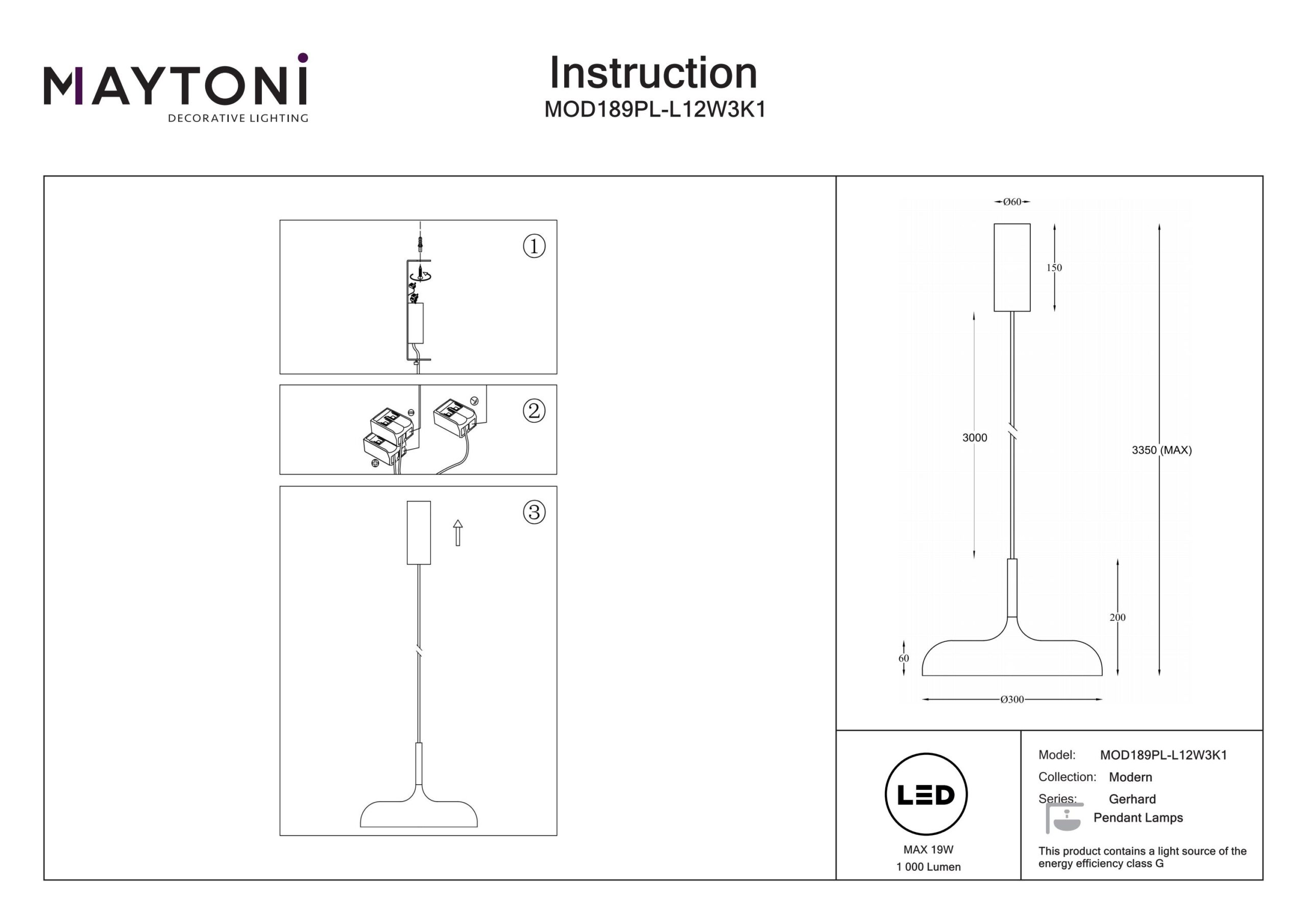 MAYTONI
DECORATIVE LIGHTING

Instruction
MOD189PL-L12W3K1

①

②

③

Ø60

150

3000

3350 (MAX)

200

60

Ø300

LED

MAX 19W
1 000 Lumen

Model: MOD189PL-L12W3K1
Collection: Modern
Series: Gerhard
Pendant Lamps

This product contains a light source of the energy efficiency class G