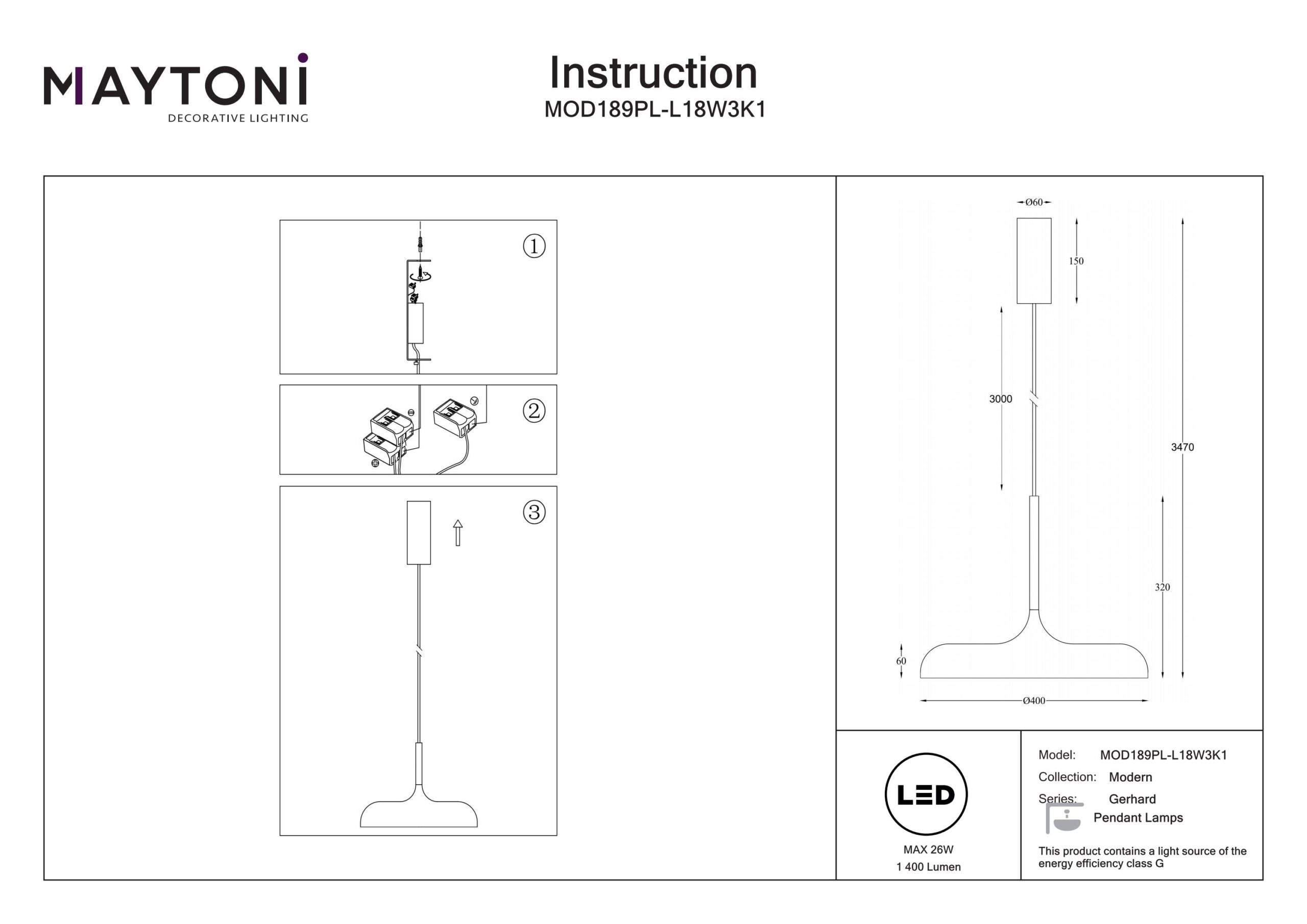 MAYTONI
DECORATIVE LIGHTING

Instruction
MOD189PL-L18W3K1

①

②

③

Ø60
150
3000
3470
320
60
Ø400

LED
MAX 26W
1 400 Lumen

Model: MOD189PL-L18W3K1
Collection: Modern
Series: Gerhard
Pendant Lamps

This product contains a light source of the energy efficiency class G