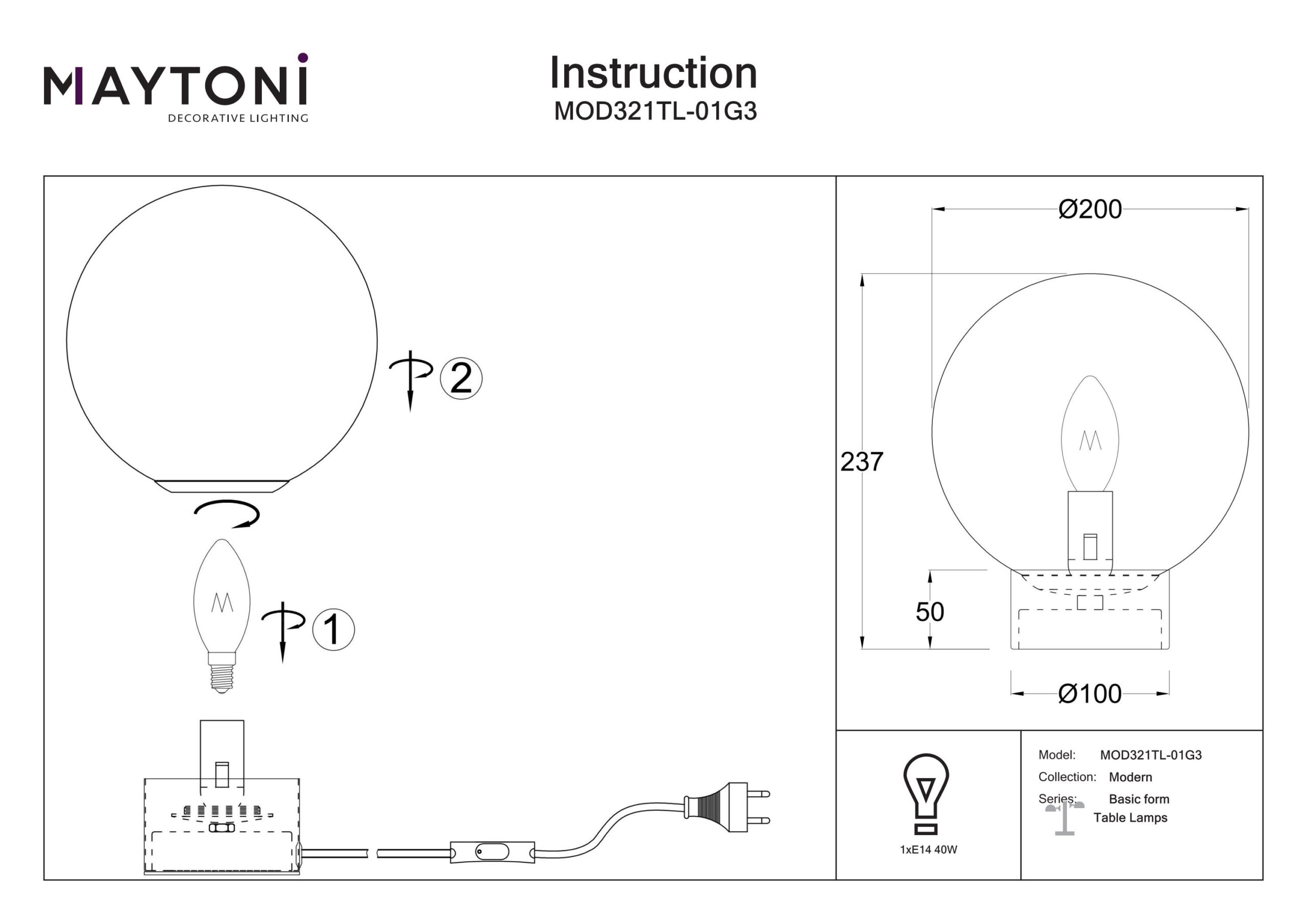 MAYTONI
DECORATIVE LIGHTING

Instruction
MOD321TL-01G3

2

1

Ø200

237

50

Ø100

1xE14 40W

Model: MOD321TL-01G3
Collection: Modern
Series: Basic form
Table Lamps